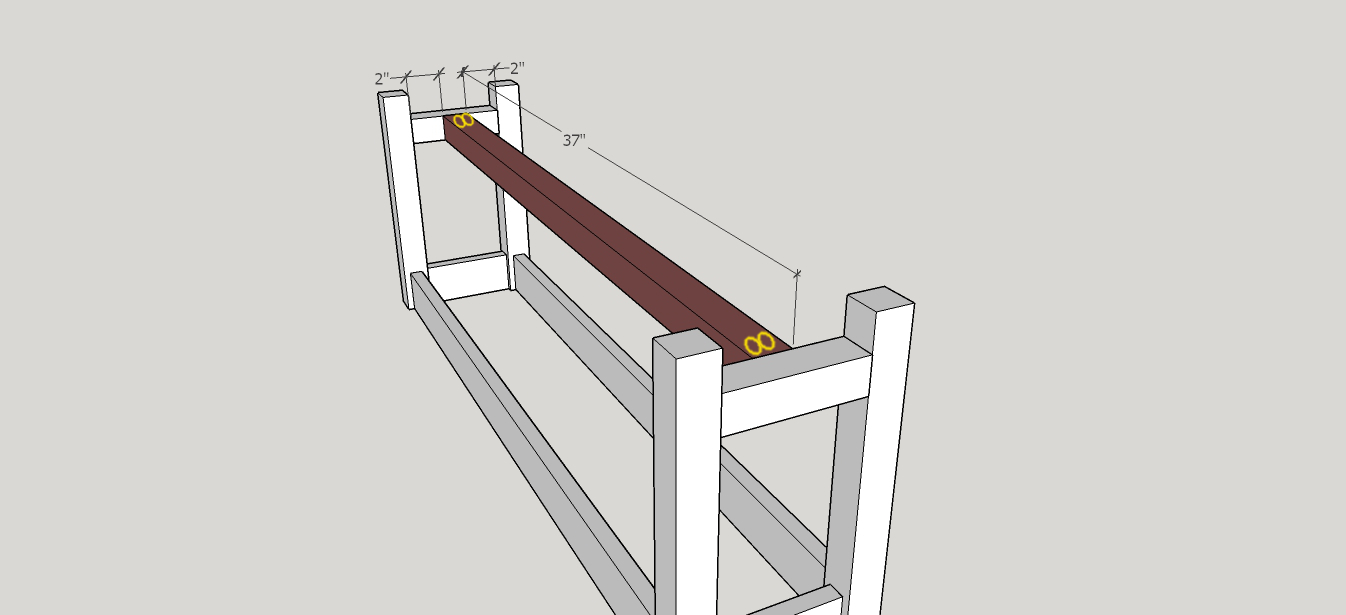 2"
2"
37"